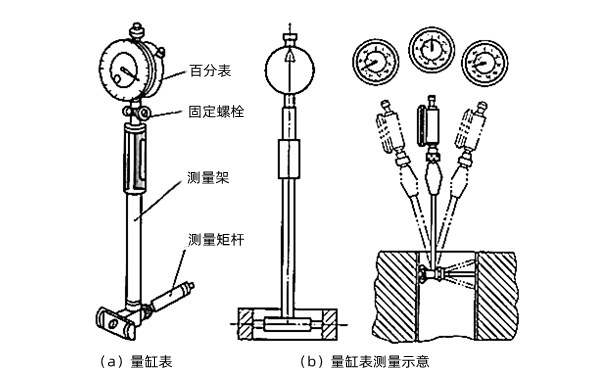 百分表

固定螺栓

测量架

测量矩杆

（a）量缸表

（b）量缸表测量示意